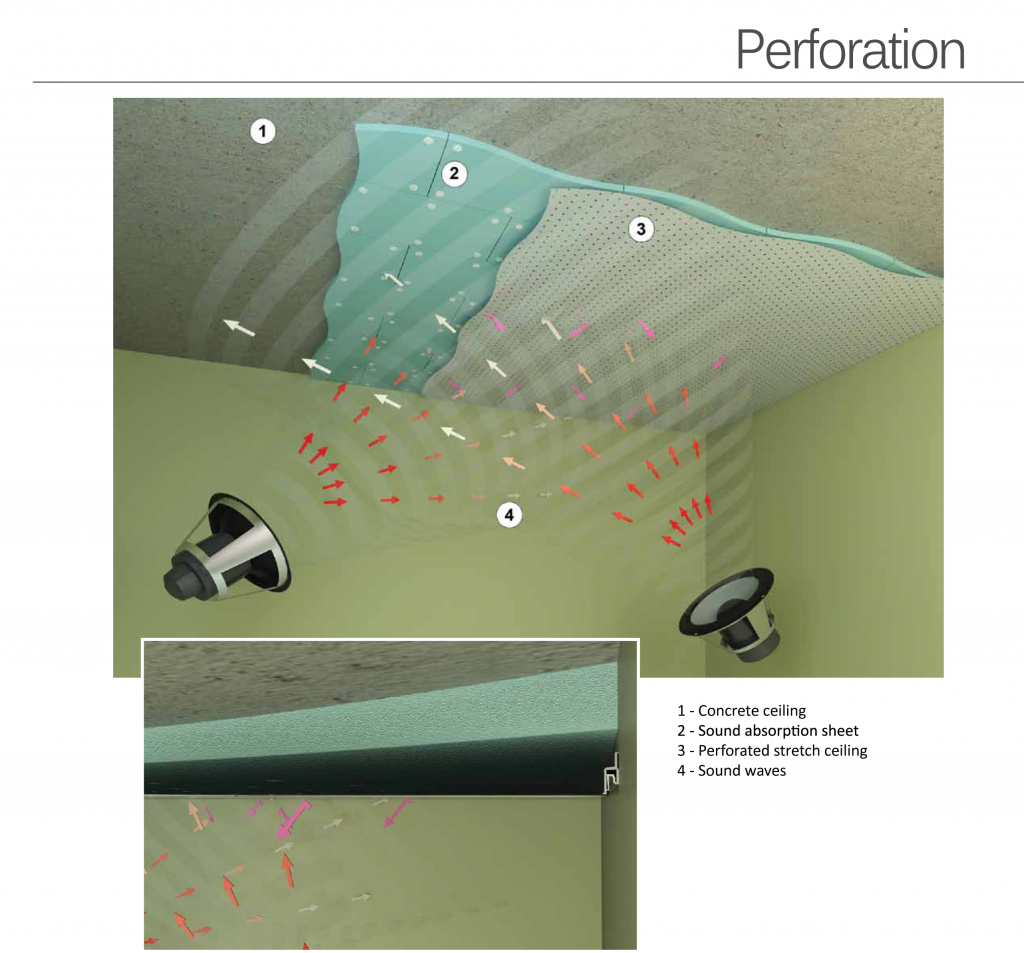 Perforation

1

2

3

4

1 - Concrete ceiling
2 - Sound absorption sheet
3 - Perforated stretch ceiling
4 - Sound waves